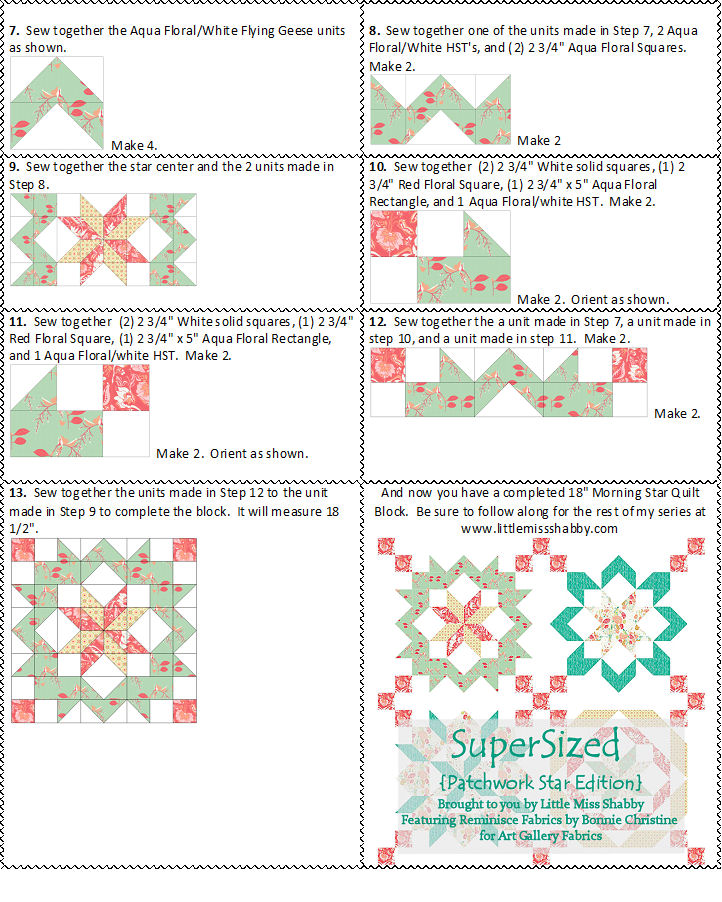 **7.** Sew together the Aqua Floral/White Flying Geese units as shown.

Make 4.

**8.** Sew together one of the units made in Step 7, 2 Aqua Floral/White HST's, and (2) 2 3/4" Aqua Floral Squares. Make 2.

Make 2

**9.** Sew together the star center and the 2 units made in Step 8.

**10.** Sew together (2) 2 3/4" White solid squares, (1) 2 3/4" Red Floral Square, (1) 2 3/4" x 5" Aqua Floral Rectangle, and 1 Aqua Floral/white HST. Make 2.

Make 2. Orient as shown.

**11.** Sew together (2) 2 3/4" White solid squares, (1) 2 3/4" Red Floral Square, (1) 2 3/4" x 5" Aqua Floral Rectangle, and 1 Aqua Floral/white HST. Make 2.

Make 2. Orient as shown.

**12.** Sew together the a unit made in Step 7, a unit made in step 10, and a unit made in step 11. Make 2.

Make 2.

**13.** Sew together the units made in Step 12 to the unit made in Step 9 to complete the block. It will measure 18 1/2".

And now you have a completed 18" Morning Star Quilt Block. Be sure to follow along for the rest of my series at www.littlemissshabby.com

SuperSized

{Patchwork Star Edition}

Brought to you by Little Miss Shabby

Featuring Reminisce Fabrics by Bonnie Christine for Art Gallery Fabrics